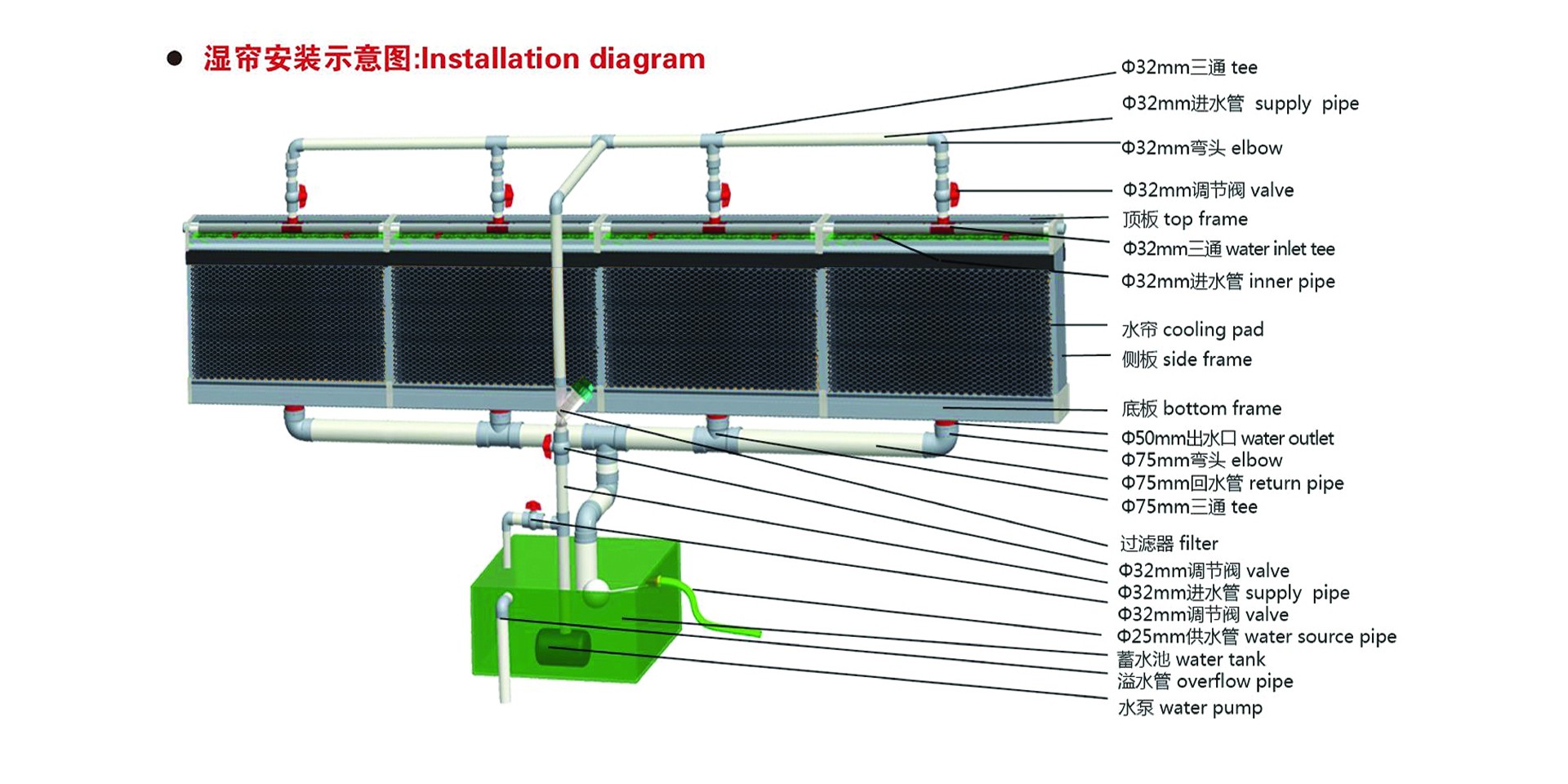 ● 湿帘安装示意图:Installation diagram

Φ32mm三通 tee
Φ32mm进水管 supply pipe
Φ32mm弯头 elbow
Φ32mm调节阀 valve
顶板 top frame
Φ32mm三通 water inlet tee
Φ32mm进水管 inner pipe
水帘 cooling pad
侧板 side frame
底板 bottom frame
Φ50mm出水口 water outlet
Φ75mm弯头 elbow
Φ75mm回水管 return pipe
Φ75mm三通 tee
过滤器 filter
Φ32mm调节阀 valve
Φ32mm进水管 supply pipe
Φ32mm调节阀 valve
Φ25mm供水管 water source pipe
蓄水池 water tank
溢水管 overflow pipe
水泵 water pump